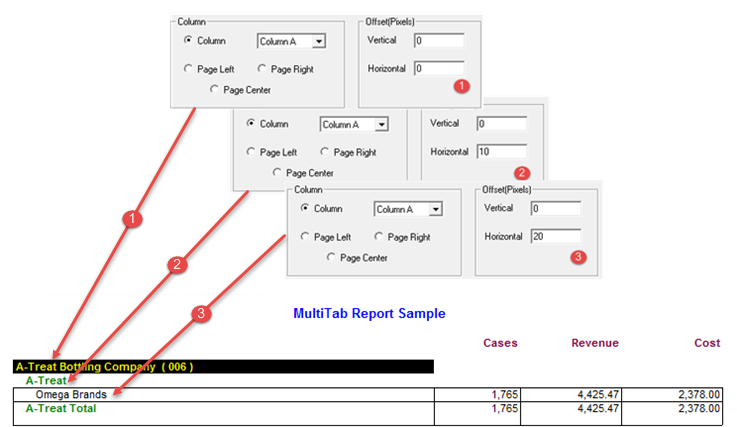 Column
Column
Column A
Page Left
Page Right
Page Center
Offset(Pixels)
Vertical 0
Horizontal 0
1

Column
Column A
Page Left
Page Right
Page Center
Vertical 0
Horizontal 10
2

Column
Column
Column A
Page Left
Page Right
Page Center
Offset(Pixels)
Vertical 0
Horizontal 20
3

1
2
3

MultiTab Report Sample

| | Cases | Revenue | Cost |
|---|---|---|---|
| A-Treat Bottling Company ( 006 ) | | | |
| A-Treat | | | |
| Omega Brands | 1,765 | 4,425.47 | 2,378.00 |
| A-Treat Total | 1,765 | 4,425.47 | 2,378.00 |